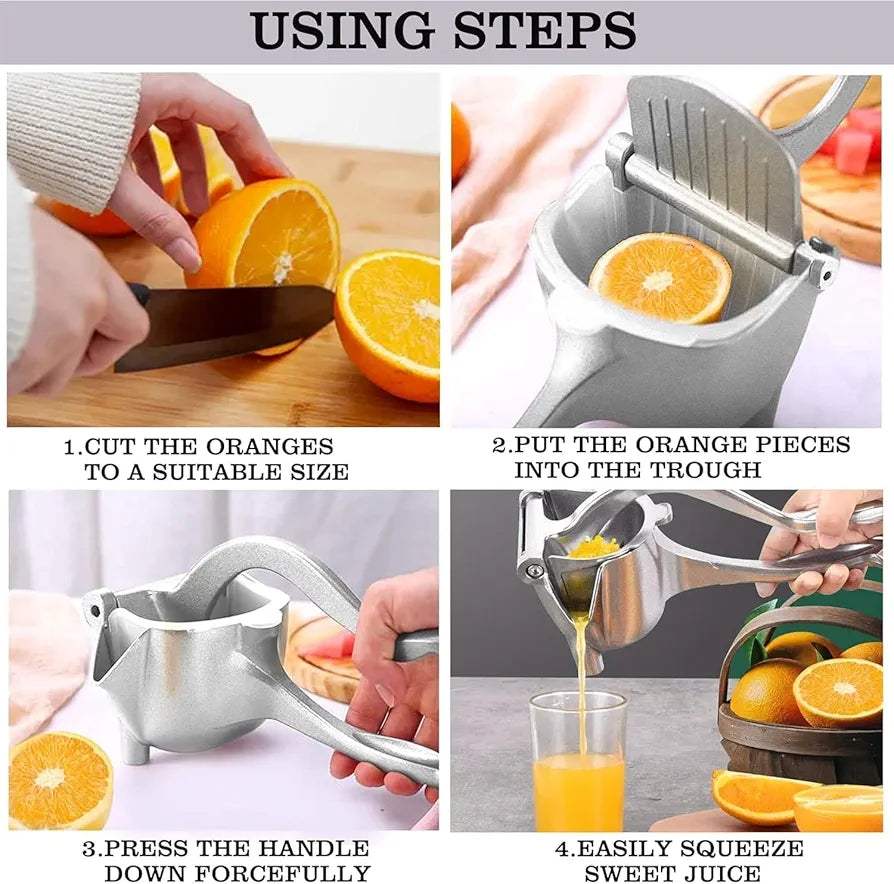 USING STEPS

1.CUT THE ORANGES TO A SUITABLE SIZE

2.PUT THE ORANGE PIECES INTO THE TROUGH

3.PRESS THE HANDLE DOWN FORCEFULLY

4.EASILY SQUEEZE SWEET JUICE