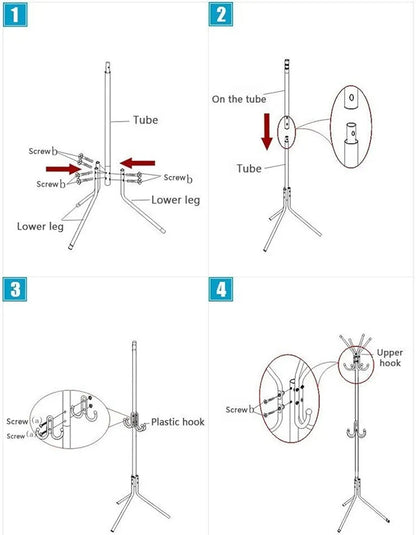 1

Tube

Screw b

Screw b

Screw b

Lower leg

Lower leg

2

On the tube

Tube

3

Screw (a)

Screw (a)

Plastic hook

4

Upper hook

Screw b