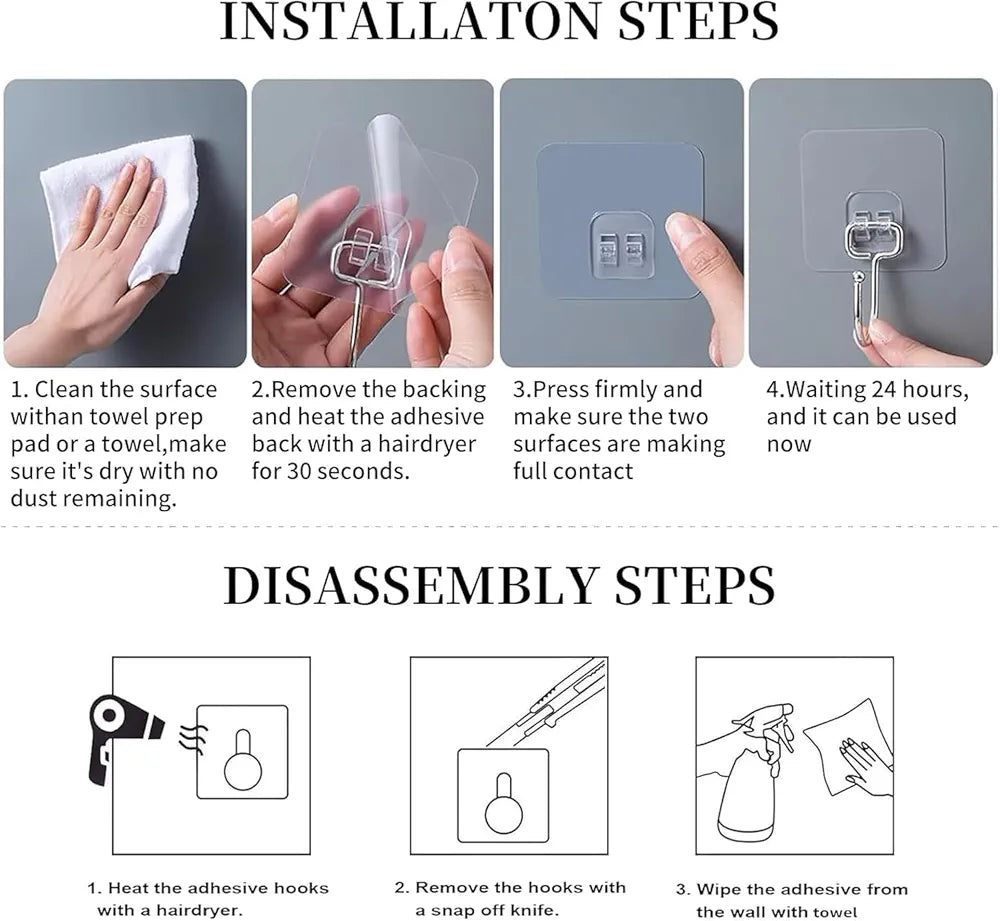 INSTALLATON STEPS

1. Clean the surface withan towel prep pad or a towel,make sure it's dry with no dust remaining.

2.Remove the backing and heat the adhesive back with a hairdryer for 30 seconds.

3.Press firmly and make sure the two surfaces are making full contact

4.Waiting 24 hours, and it can be used now

DISASSEMBLY STEPS

1. Heat the adhesive hooks with a hairdryer.

2. Remove the hooks with a snap off knife.

3. Wipe the adhesive from the wall with towel