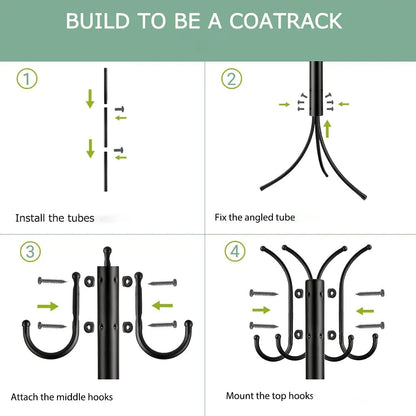 BUILD TO BE A COATRACK

1

Install the tubes

2

Fix the angled tube

3

Attach the middle hooks

4

Mount the top hooks