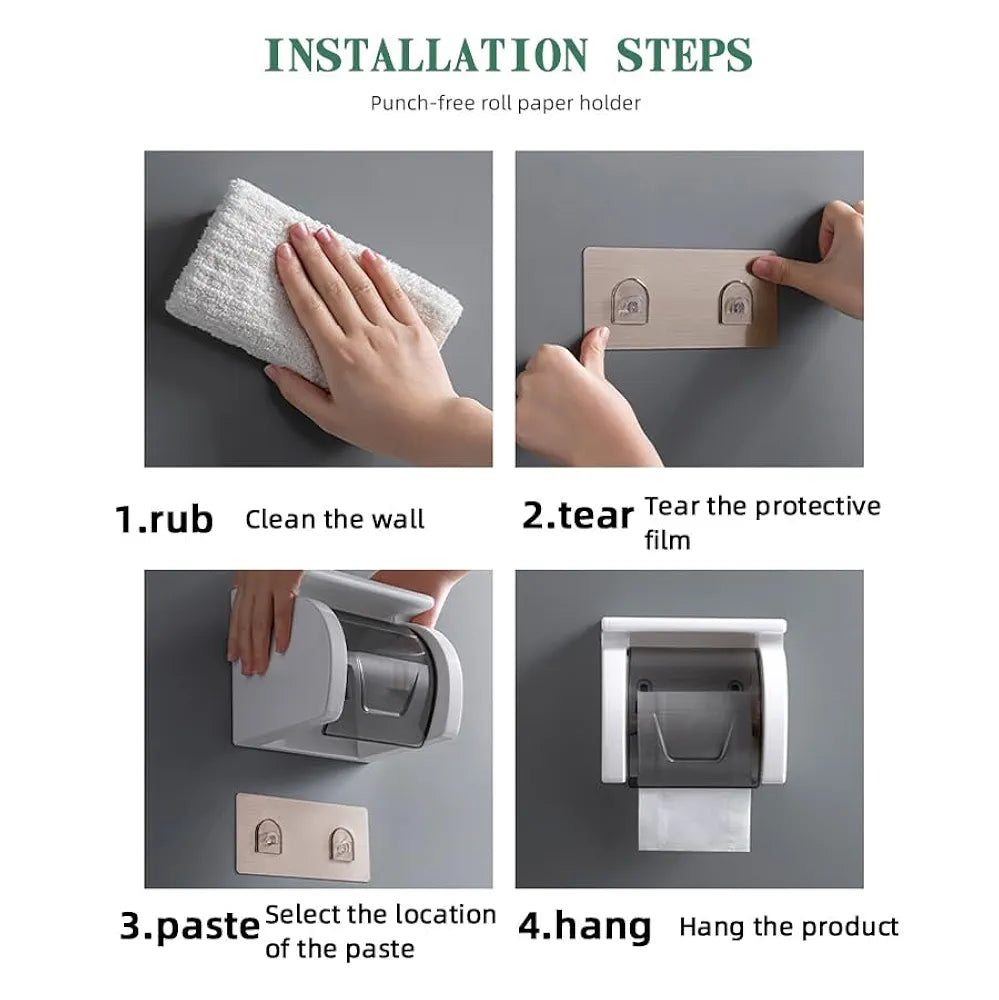 INSTALLATION STEPS

Punch-free roll paper holder

1.rub Clean the wall

2.tear Tear the protective film

3.paste Select the location of the paste

4.hang Hang the product