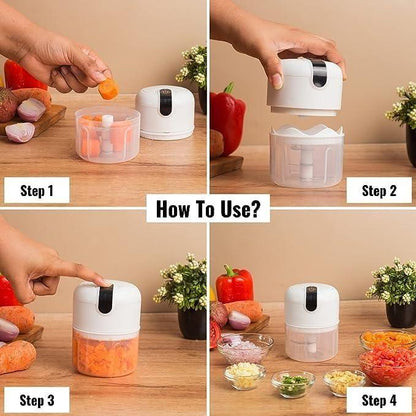 Step 1

Step 2

How To Use?

Step 3

Step 4