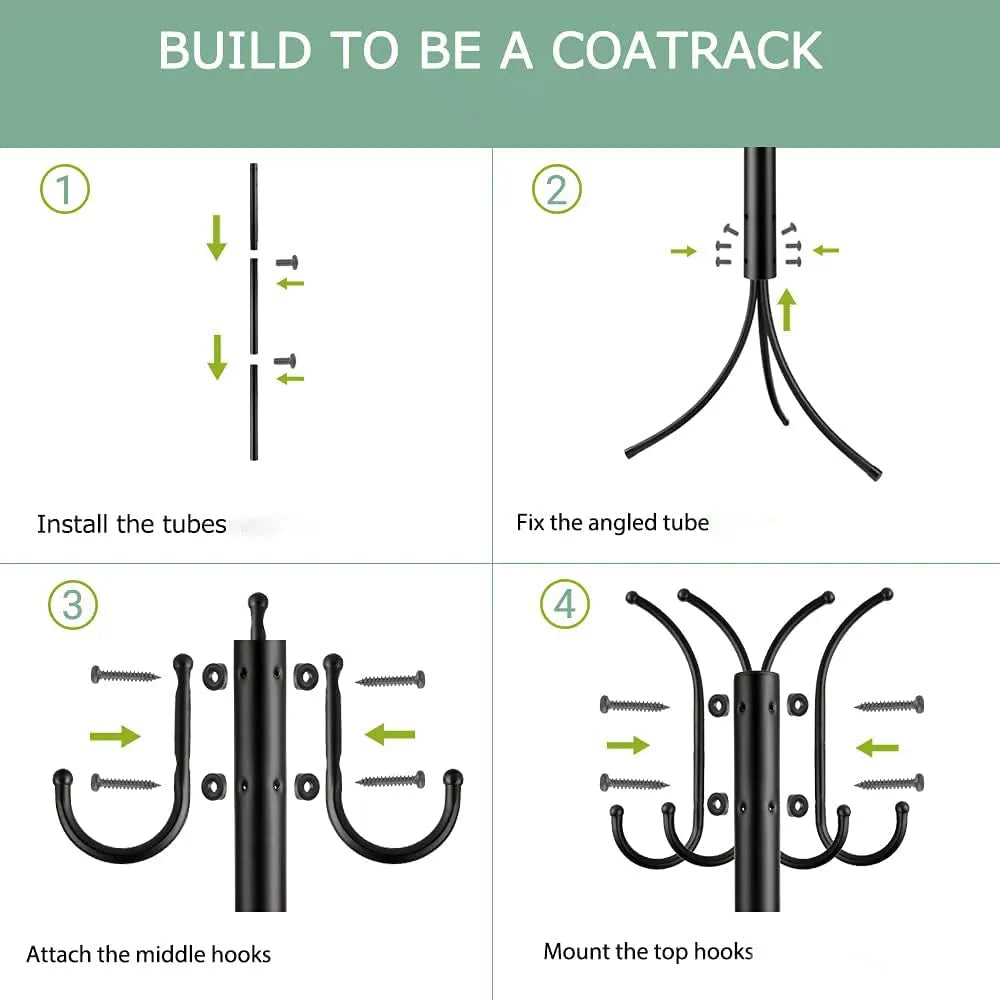 BUILD TO BE A COATRACK

1

Install the tubes

2

Fix the angled tube

3

Attach the middle hooks

4

Mount the top hooks